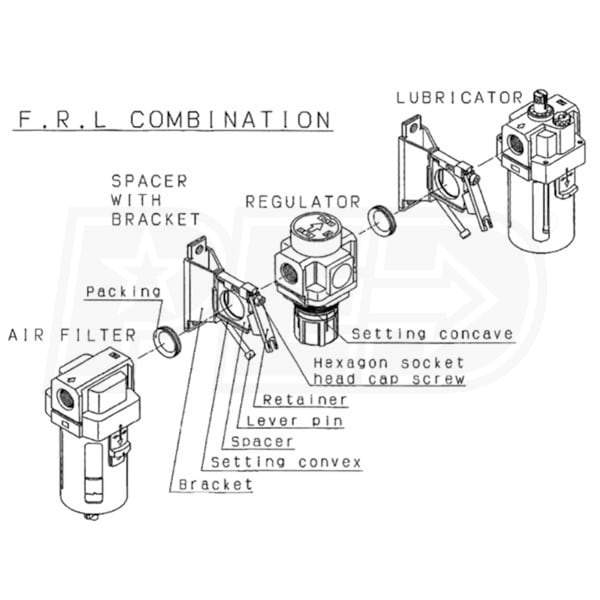 F.R.L COMBINATION

LUBRICATOR

SPACER WITH BRACKET

REGULATOR

Packing

AIR FILTER

Setting concave

Hexagon socket head cap screw

Retainer

Lever pin

Spacer

Setting convex

Bracket