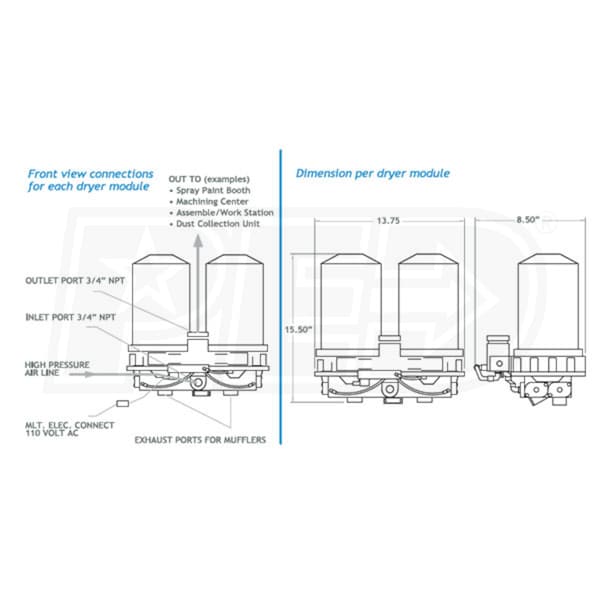 Front view connections for each dryer module

OUT TO (examples)
• Spray Paint Booth
• Machining Center
• Assemble/Work Station
• Dust Collection Unit

OUTLET PORT 3/4" NPT

INLET PORT 3/4" NPT

HIGH PRESSURE AIR LINE

MLT. ELEC. CONNECT 110 VOLT AC

EXHAUST PORTS FOR MUFFLERS

Dimension per dryer module

13.75

8.50"

15.50"